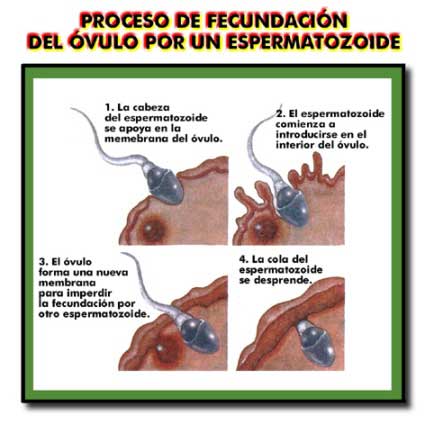 PROCESO DE FECUNDACIÓN
DEL ÓVULO POR UN ESPERMATOZOIDE

1. La cabeza del espermatozoide se apoya en la memebrana del óvulo.

2. El espermatozoide comienza a introducirse en el interior del óvulo.

3. El óvulo forma una nueva membrana para imperdir la fecundación por otro espermatozoide.

4. La cola del espermatozoide se desprende.